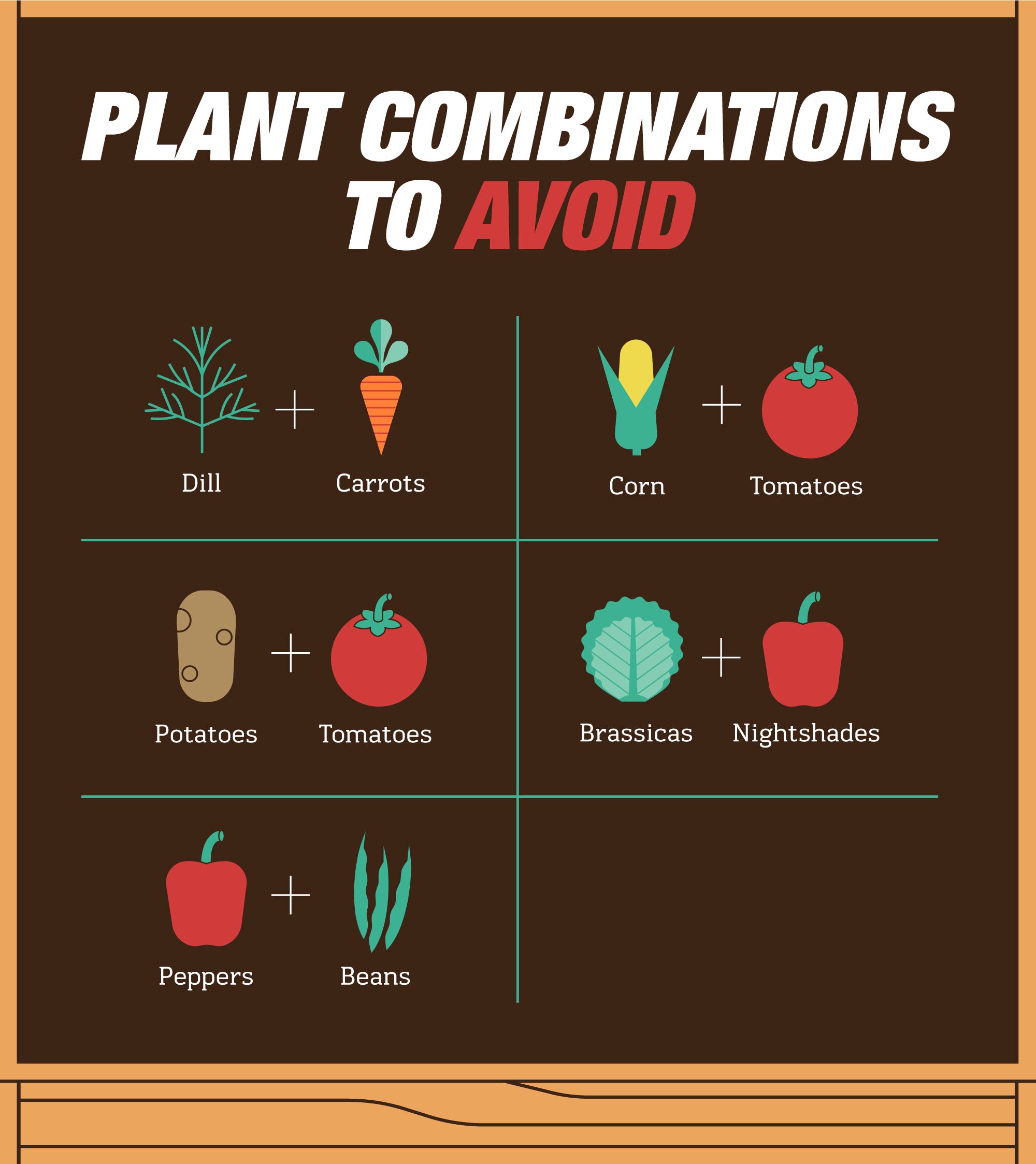 PLANT COMBINATIONS TO AVOID

Dill + Carrots

Corn + Tomatoes

Potatoes + Tomatoes

Brassicas + Nightshades

Peppers + Beans