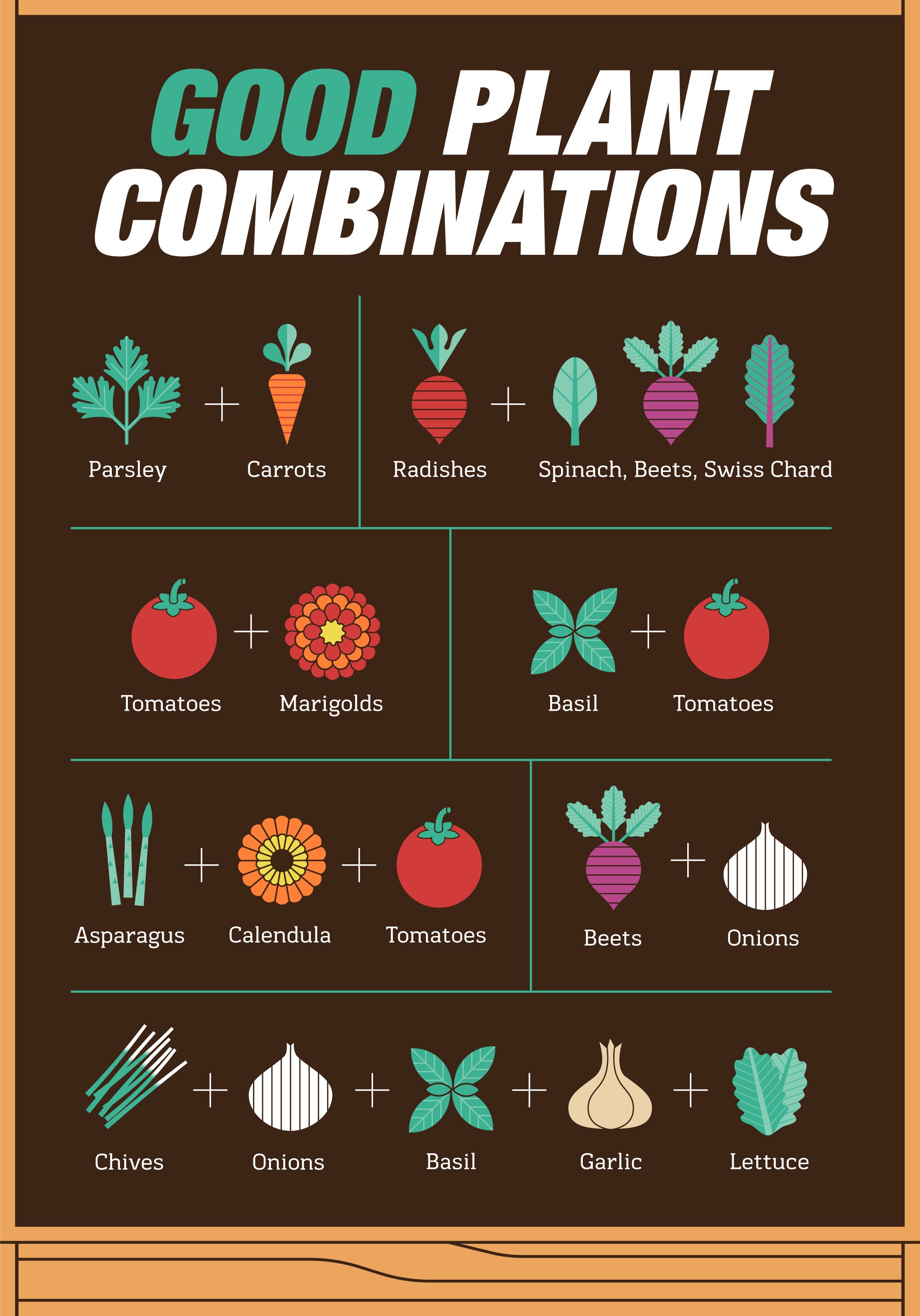 GOOD PLANT COMBINATIONS

Parsley + Carrots

Radishes + Spinach, Beets, Swiss Chard

Tomatoes + Marigolds

Basil + Tomatoes

Asparagus + Calendula + Tomatoes

Beets + Onions

Chives + Onions + Basil + Garlic + Lettuce